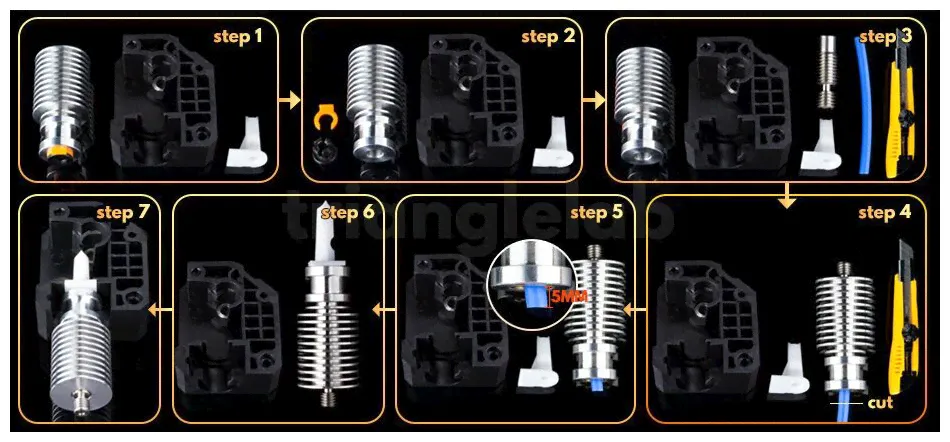 step 1

step 2

step 3

step 4

cut

step 5

5MM

step 6

step 7

trianglelab